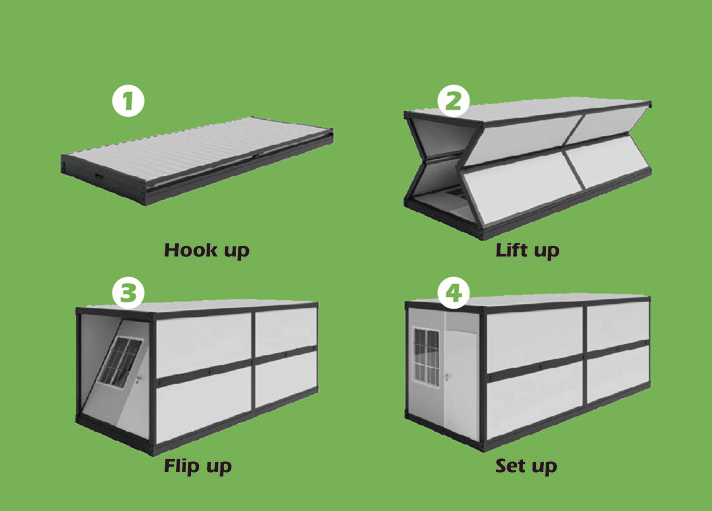 1

Hook up

2

Lift up

3

Flip up

4

Set up